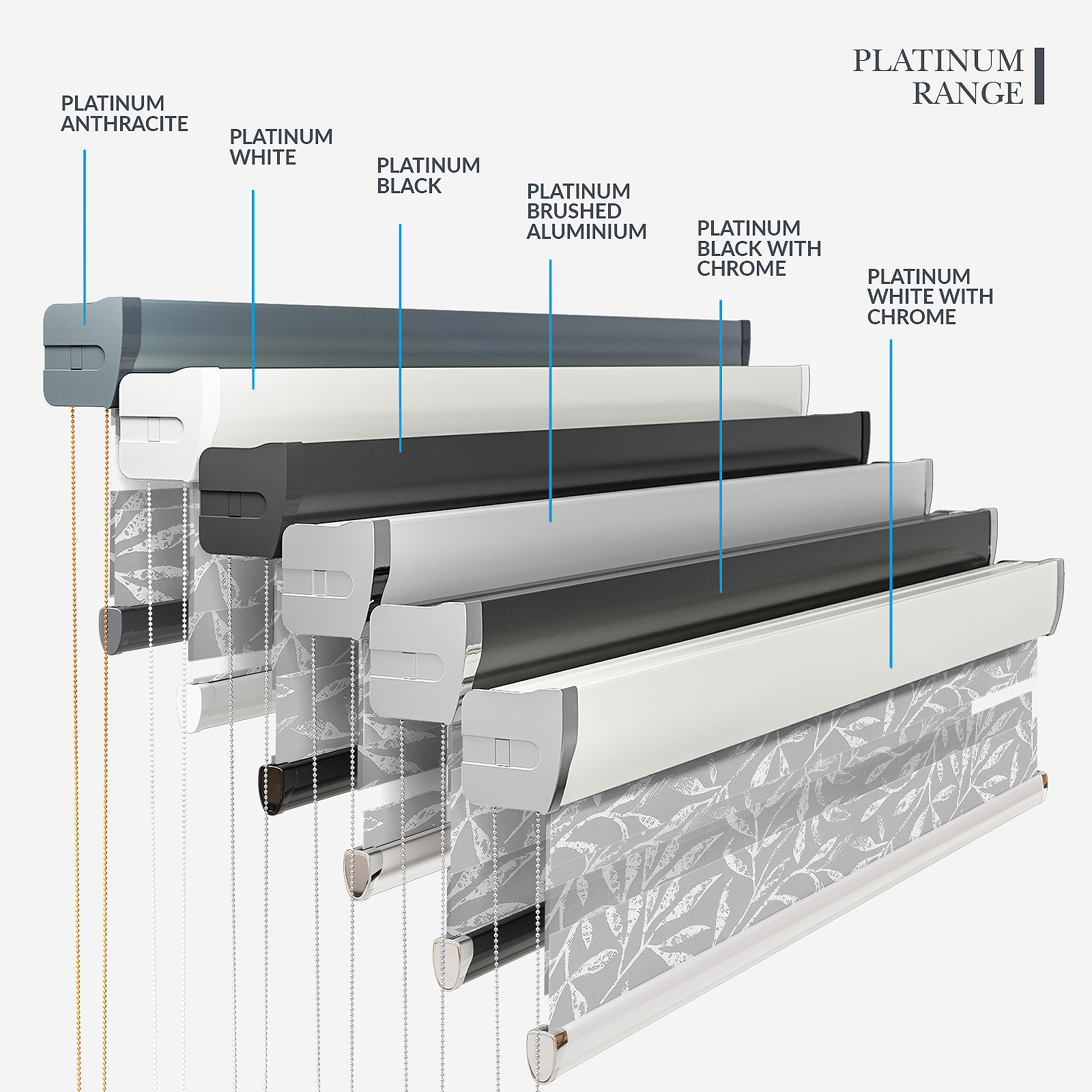 PLATINUM
RANGE

PLATINUM
ANTHRACITE

PLATINUM
WHITE

PLATINUM
BLACK

PLATINUM
BRUSHED
ALUMINIUM

PLATINUM
BLACK WITH
CHROME

PLATINUM
WHITE WITH
CHROME